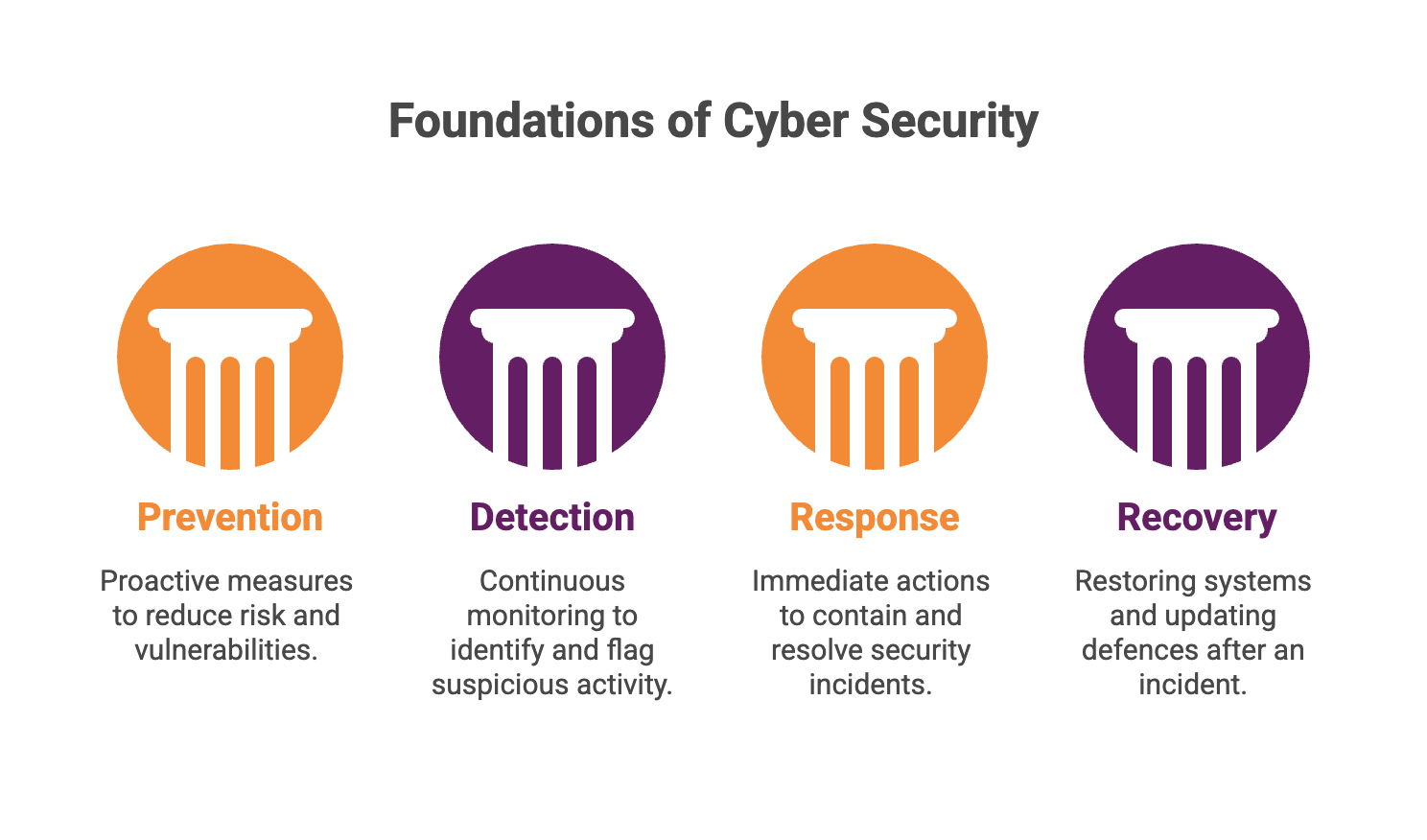 Foundations of Cyber Security

Prevention

Proactive measures to reduce risk and vulnerabilities.

Detection

Continuous monitoring to identify and flag suspicious activity.

Response

Immediate actions to contain and resolve security incidents.

Recovery

Restoring systems and updating defences after an incident.